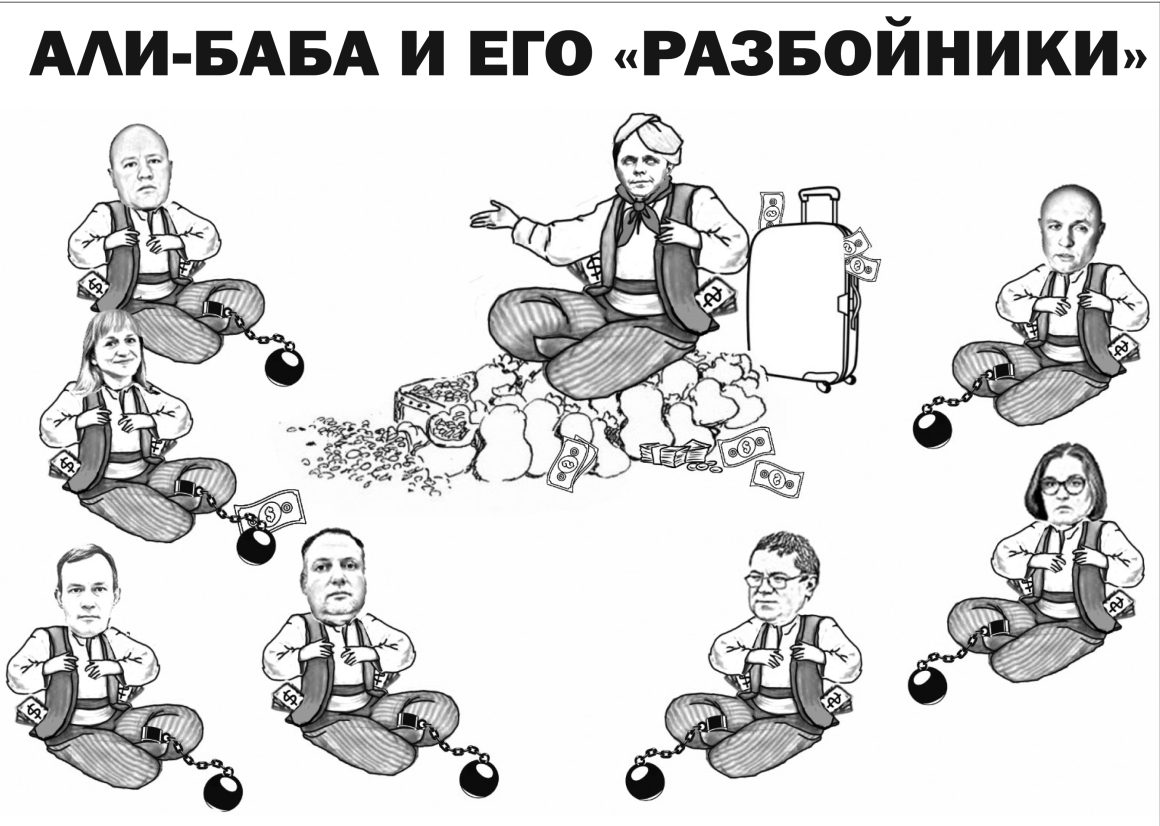 АЛИ-БАБА И ЕГО «РАЗБОЙНИКИ»